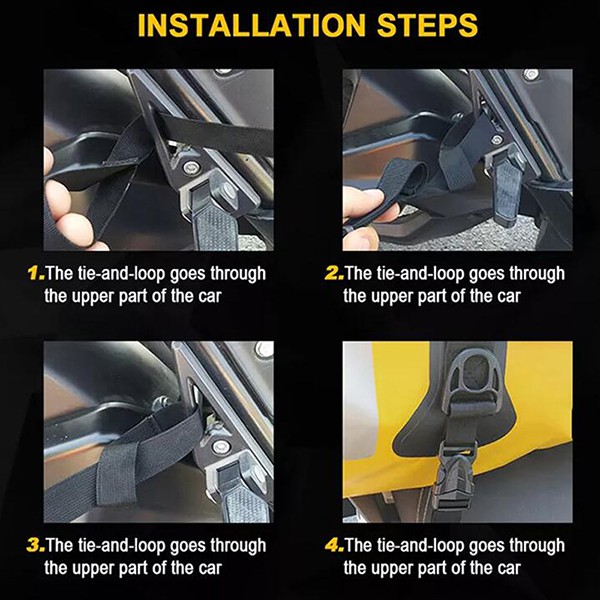 INSTALLATION STEPS

1.The tie-and-loop goes through the upper part of the car

2.The tie-and-loop goes through the upper part of the car

3.The tie-and-loop goes through the upper part of the car

4.The tie-and-loop goes through the upper part of the car